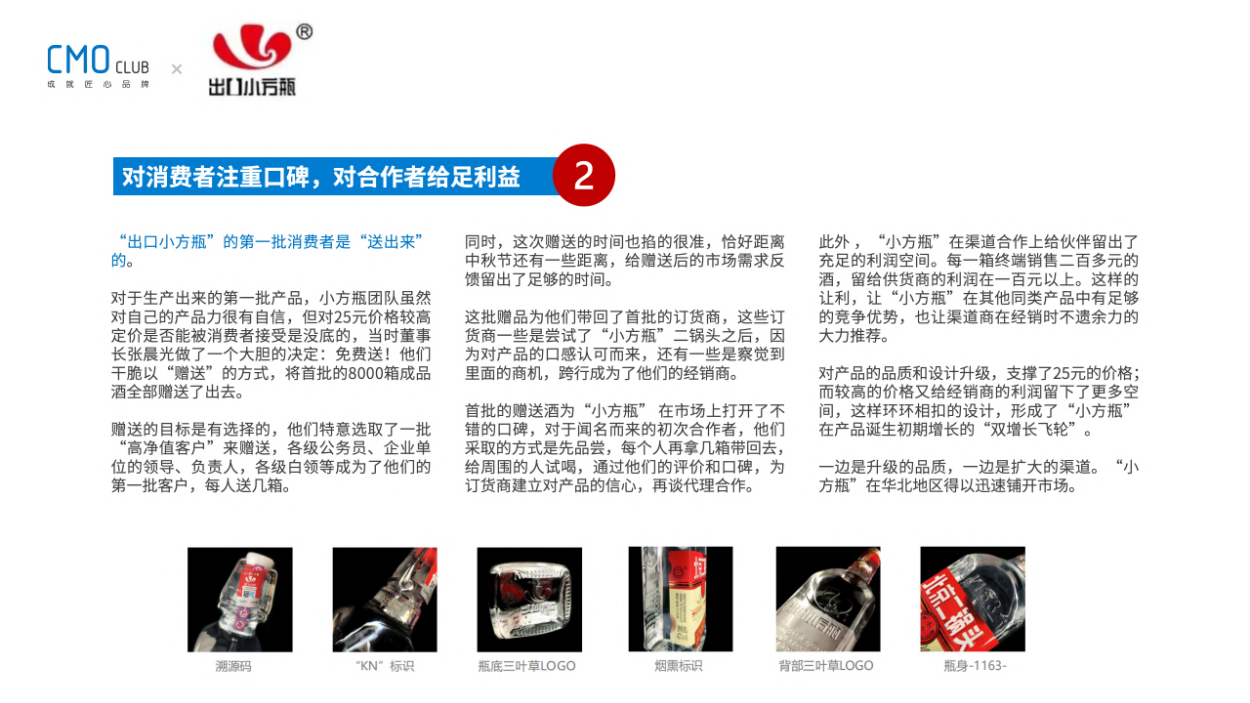 CMO CLUB
成就匠心品牌
×
出口小方瓶

对消费者注重口碑，对合作者给足利益 2

“出口小方瓶”的第一批消费者是“送出来”的。

对于生产出来的第一批产品，小方瓶团队虽然对自己的产品力很有自信，但对25元价格较高定价是否能被消费者接受是没底的，当时董事长张晨光做了一个大胆的决定：免费送！他们干脆以“赠送”的方式，将首批的8000箱成品酒全部赠送了出去。

赠送的目标是有选择的，他们特意选取了一批“高净值客户”来赠送，各级公务员、企业单位的领导、负责人，各级白领等成为了他们的第一批客户，每人送几箱。

同时，这次赠送的时间也掐的很准，恰好距离中秋节还有一些距离，给赠送后的市场需求反馈留出了足够的时间。

这批赠品为他们带回了首批的订货商，这些订货商一些是尝试了“小方瓶”二锅头之后，因为对产品的口感认可而来，还有一些是察觉到里面的商机，跨行成为了他们的经销商。

首批的赠送酒为“小方瓶” 在市场上打开了不错的口碑，对于闻名而来的初次合作者，他们采取的方式是先品尝，每个人再拿几箱带回去，给周围的人试喝，通过他们的评价和口碑，为订货商建立对产品的信心，再谈代理合作。

此外，“小方瓶”在渠道合作上给伙伴留出了充足的利润空间。每一箱终端销售二百多元的酒，留给供货商的利润在一百元以上。这样的让利，让“小方瓶”在其他同类产品中有足够的竞争优势，也让渠道商在经销时不遗余力的大力推荐。

对产品的品质和设计升级，支撑了25元的价格；而较高的价格又给经销商的利润留下了更多空间，这样环环相扣的设计，形成了“小方瓶”在产品诞生初期增长的“双增长飞轮”。

一边是升级的品质，一边是扩大的渠道。“小方瓶”在华北地区得以迅速铺开市场。

溯源码
“KN”标识
瓶底三叶草LOGO
烟熏标识
背部三叶草LOGO
瓶身-1163-